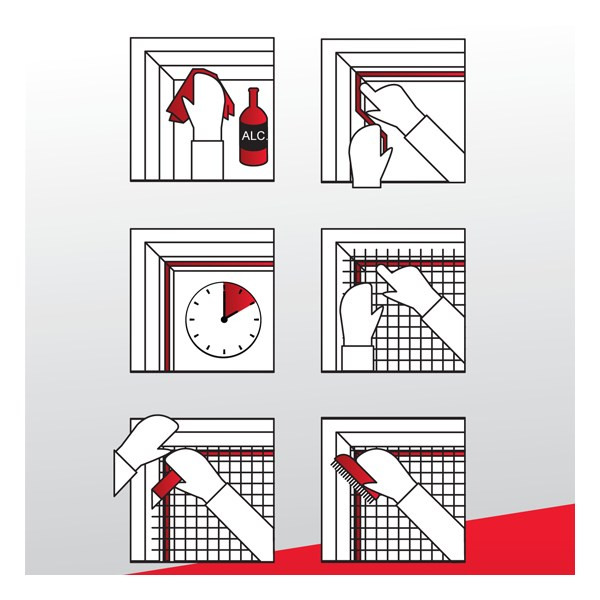 ALC.