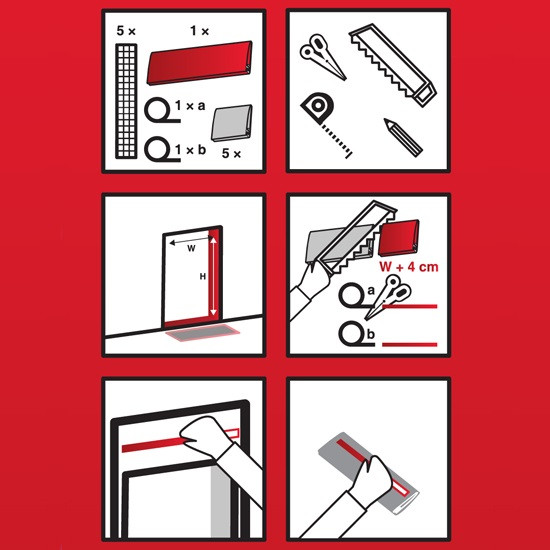 5 ×
1 ×
1 × a
1 × b
5 ×

W
H

W + 4 cm
a
b